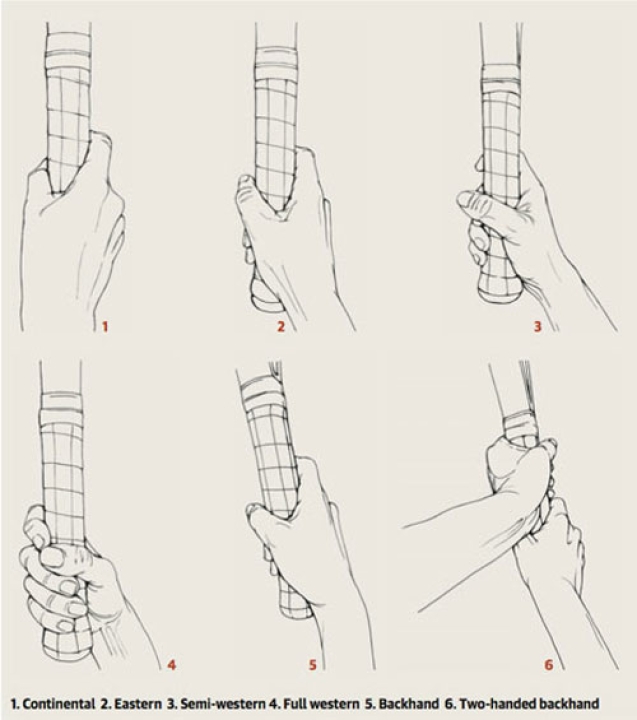 1

2

3

4

5

6

1. Continental 2. Eastern 3. Semi-western 4. Full western 5. Backhand 6. Two-handed backhand